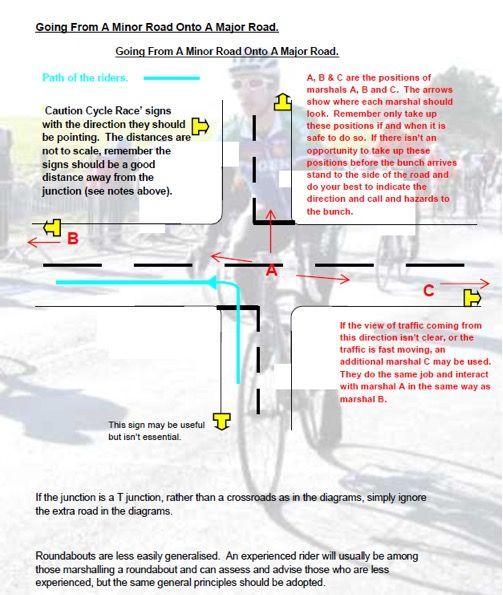 Going From A Minor Road Onto A Major Road.

Going From A Minor Road Onto A Major Road.

Path of the riders.

Caution Cycle Race' signs with the direction they should be pointing. The distances are not to scale, remember the signs should be a good distance away from the junction (see notes above).

A, B & C are the positions of marshals A, B and C. The arrows show where each marshal should look. Remember only take up these positions if and when it is safe to do so. If there isn't an opportunity to take up these positions before the bunch arrives stand to the side of the road and do your best to indicate the direction and call and hazards to the bunch.

B

A

C

If the view of traffic coming from this direction isn't clear, or the traffic is fast moving, an additional marshal C may be used. They do the same job and interact with marshal A in the same way as marshal B.

This sign may be useful but isn't essential.

If the junction is a T junction, rather than a crossroads as in the diagrams, simply ignore the extra road in the diagrams.

Roundabouts are less easily generalised. An experienced rider will usually be among those marshalling a roundabout and can assess and advise those who are less experienced, but the same general principles should be adopted.